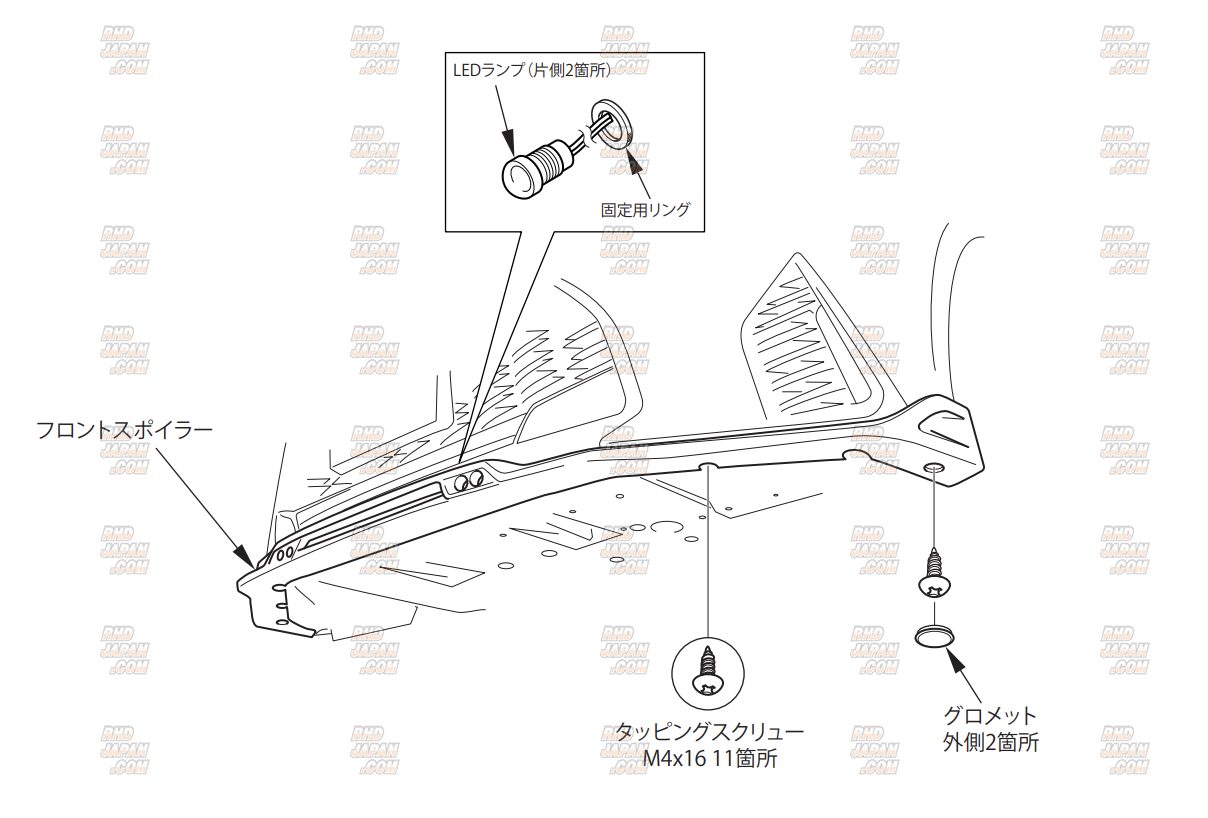 LEDランプ（片側2箇所）

固定用リング

フロントスポイラー

タッピングスクリュー
M4x16 11箇所

グロメット
外側2箇所

RHD JAPAN .COM